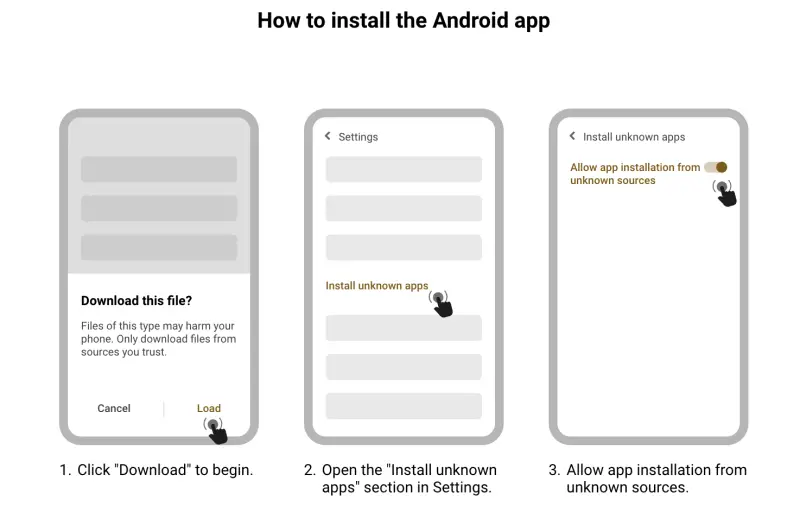 How to install the Android app

Download this file?

Files of this type may harm your phone. Only download files from sources you trust.

Cancel

Load

1. Click "Download" to begin.

Settings

Install unknown apps

2. Open the "Install unknown apps" section in Settings.

Install unknown apps

Allow app installation from unknown sources

3. Allow app installation from unknown sources.