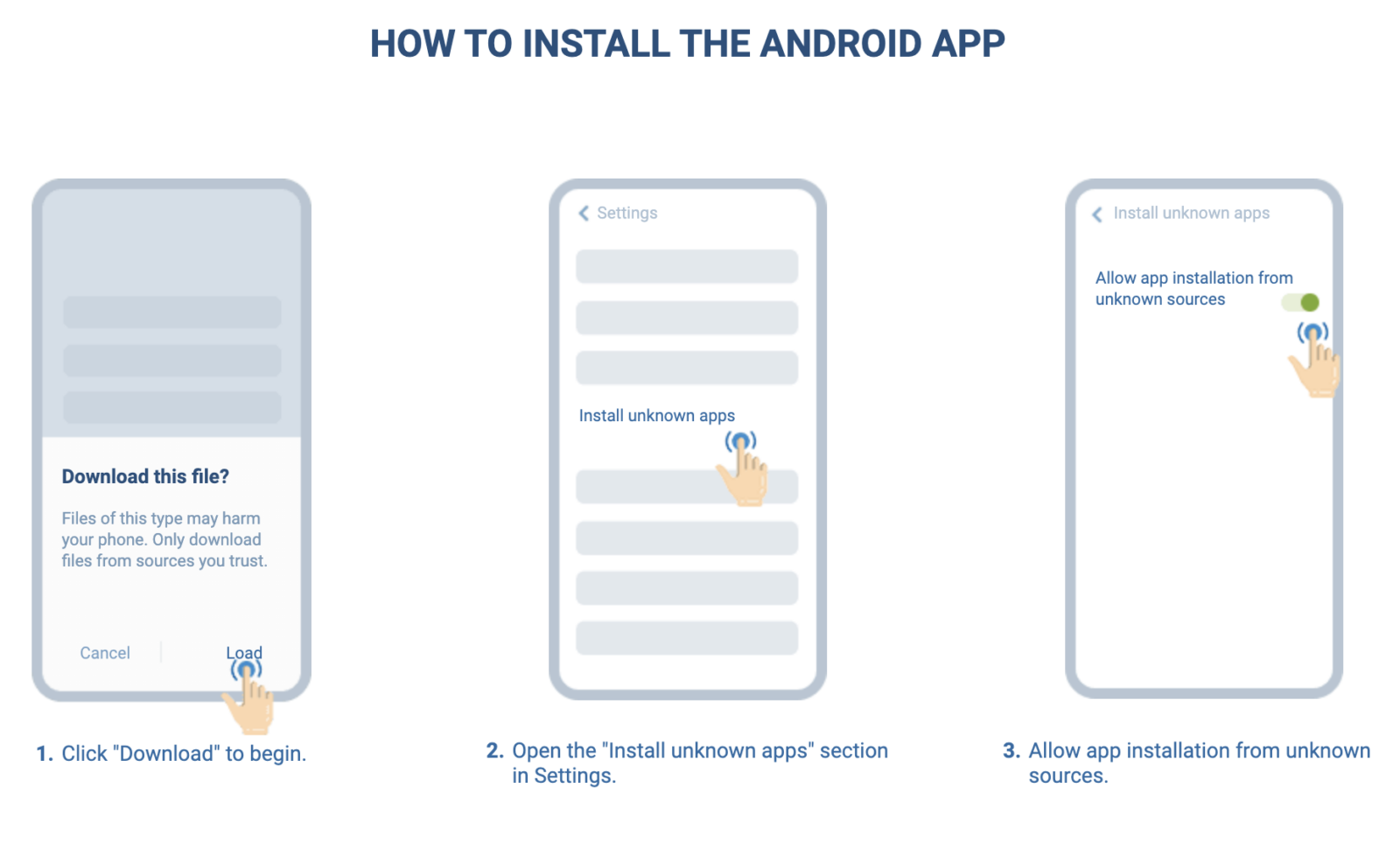 HOW TO INSTALL THE ANDROID APP

Download this file?

Files of this type may harm your phone. Only download files from sources you trust.

Cancel Load

1. Click "Download" to begin.

Settings

Install unknown apps

2. Open the "Install unknown apps" section in Settings.

Install unknown apps

Allow app installation from unknown sources

3. Allow app installation from unknown sources.