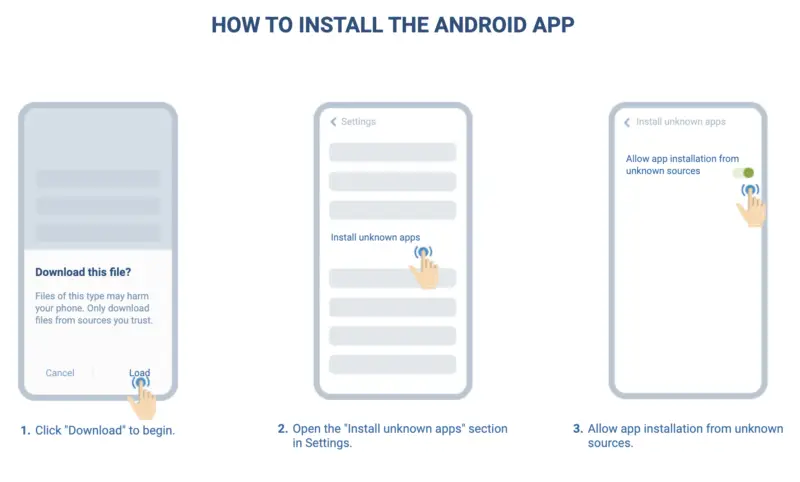 HOW TO INSTALL THE ANDROID APP

Download this file?

Files of this type may harm your phone. Only download files from sources you trust.

Cancel

Load

1. Click "Download" to begin.

Settings

Install unknown apps

2. Open the "Install unknown apps" section in Settings.

Install unknown apps

Allow app installation from unknown sources

3. Allow app installation from unknown sources.